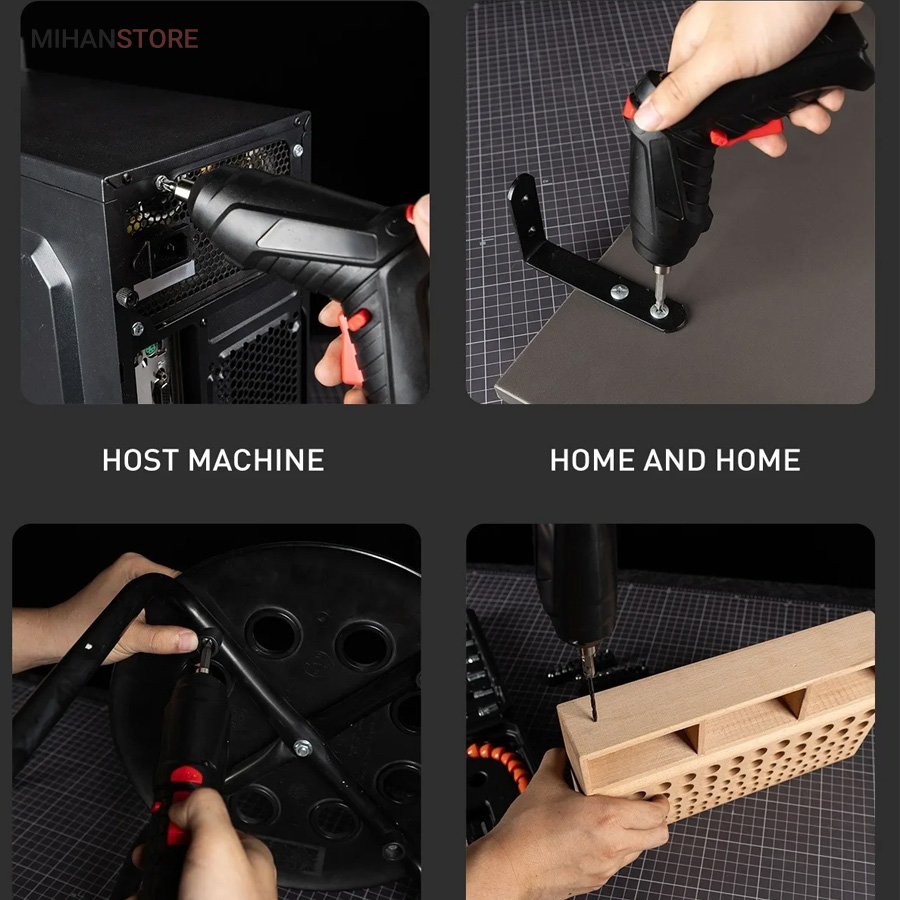 MIHANSTORE

HOST MACHINE

HOME AND HOME